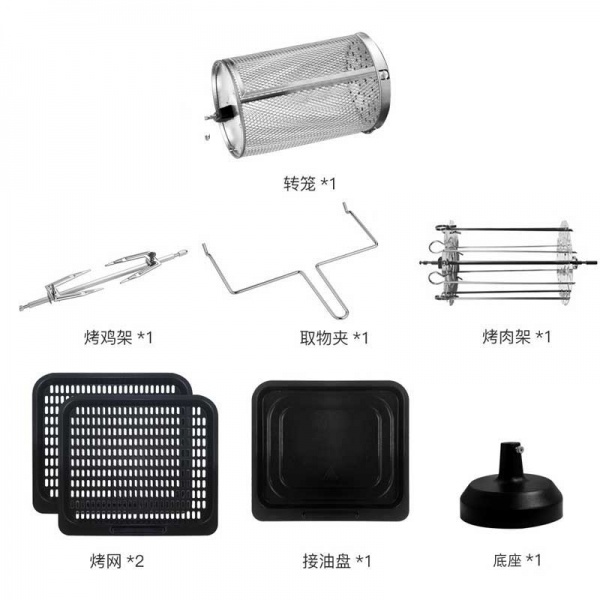 转笼 *1

烤鸡架 *1

取物夹 *1

烤肉架 *1

烤网 *2

接油盘 *1

底座 *1